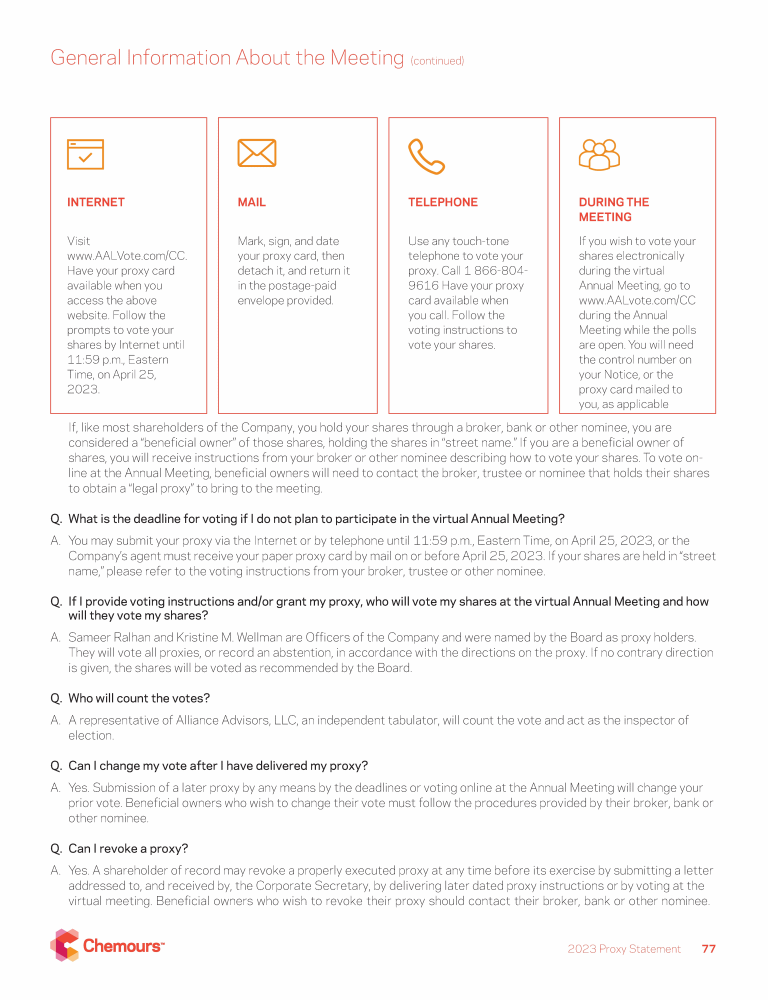 General Information About the Meeting (continued)

INTERNET

Visit www.AALVote.com/CC. Have your proxy card available when you access the above website. Follow the prompts to vote your shares by Internet until 11:59 p.m., Eastern Time, on April 25, 2023.

MAIL

Mark, sign, and date your proxy card, then detach it, and return it in the postage-paid envelope provided.

TELEPHONE

Use any touch-tone telephone to vote your proxy. Call 1 866-804-9616 Have your proxy card available when you call. Follow the voting instructions to vote your shares.

DURING THE MEETING

If you wish to vote your shares electronically during the virtual Annual Meeting, go to www.AALvote.com/CC during the Annual Meeting while the polls are open. You will need the control number on your Notice, or the proxy card mailed to you, as applicable

If, like most shareholders of the Company, you hold your shares through a broker, bank or other nominee, you are considered a "beneficial owner" of those shares, holding the shares in "street name." If you are a beneficial owner of shares, you will receive instructions from your broker or other nominee describing how to vote your shares. To vote online at the Annual Meeting, beneficial owners will need to contact the broker, trustee or nominee that holds their shares to obtain a "legal proxy" to bring to the meeting.

Q. What is the deadline for voting if I do not plan to participate in the virtual Annual Meeting?

A. You may submit your proxy via the Internet or by telephone until 11:59 p.m., Eastern Time, on April 25, 2023, or the Company's agent must receive your paper proxy card by mail on or before April 25, 2023. If your shares are held in "street name," please refer to the voting instructions from your broker, trustee or other nominee.

Q. If I provide voting instructions and/or grant my proxy, who will vote my shares at the virtual Annual Meeting and how will they vote my shares?

A. Sameer Ralhan and Kristine M. Wellman are Officers of the Company and were named by the Board as proxy holders. They will vote all proxies, or record an abstention, in accordance with the directions on the proxy. If no contrary direction is given, the shares will be voted as recommended by the Board.

Q. Who will count the votes?

A. A representative of Alliance Advisors, LLC, an independent tabulator, will count the vote and act as the inspector of election.

Q. Can I change my vote after I have delivered my proxy?

A. Yes. Submission of a later proxy by any means by the deadlines or voting online at the Annual Meeting will change your prior vote. Beneficial owners who wish to change their vote must follow the procedures provided by their broker, bank or other nominee.

Q. Can I revoke a proxy?

A. Yes. A shareholder of record may revoke a properly executed proxy at any time before its exercise by submitting a letter addressed to, and received by, the Corporate Secretary, by delivering later dated proxy instructions or by voting at the virtual meeting. Beneficial owners who wish to revoke their proxy should contact their broker, bank or other nominee.

Chemours™

2023 Proxy Statement 77